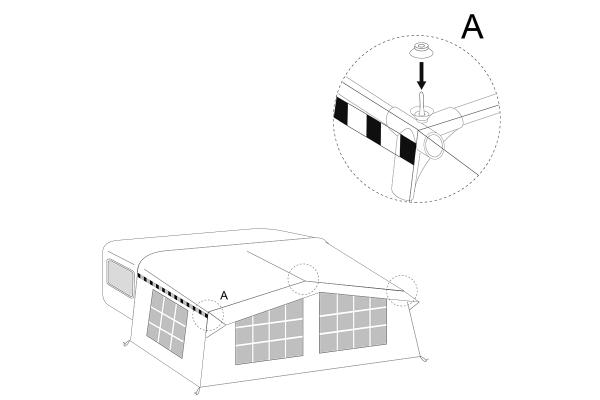 A

A